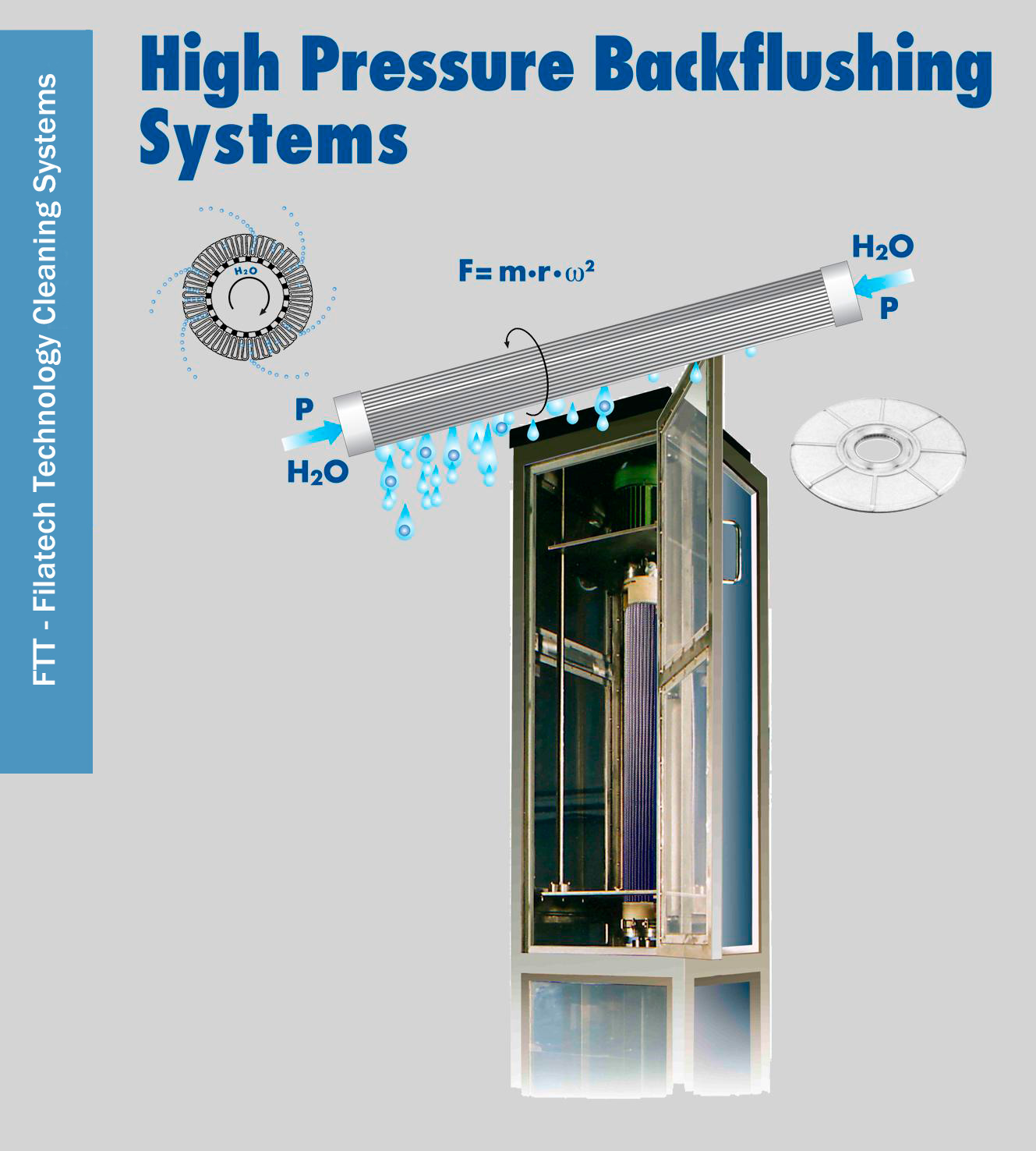 FTT - Filatech Technology Cleaning Systems

High Pressure Backflushing Systems

$H_2O$

$F = m \cdot r \cdot \omega^2$

$H_2O$

P

P

$H_2O$